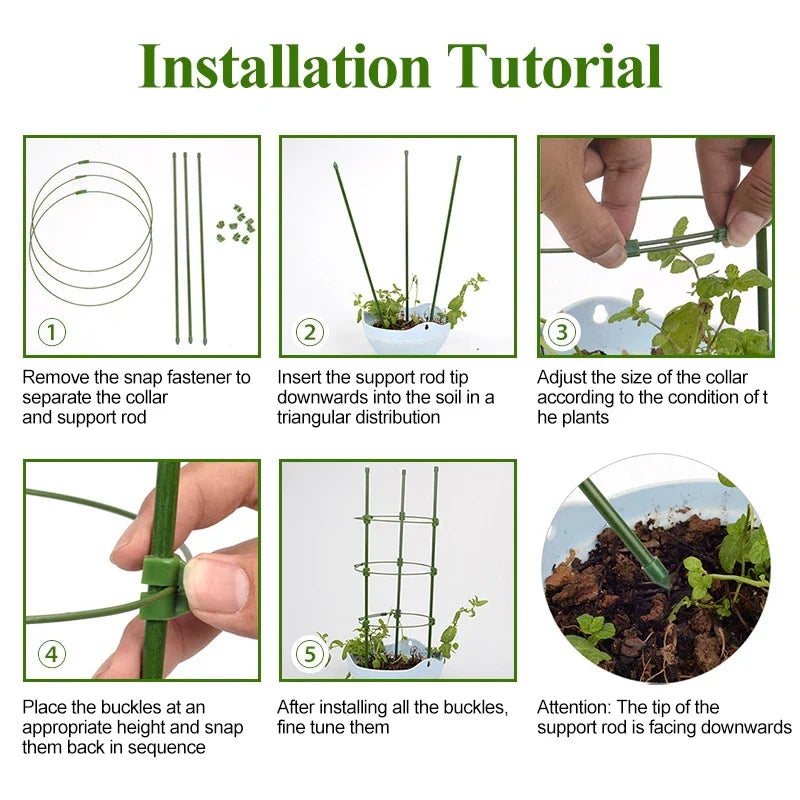 Installation Tutorial

1

Remove the snap fastener to separate the collar and support rod

2

Insert the support rod tip downwards into the soil in a triangular distribution

3

Adjust the size of the collar according to the condition of t he plants

4

Place the buckles at an appropriate height and snap them back in sequence

5

After installing all the buckles, fine tune them

Attention: The tip of the support rod is facing downwards