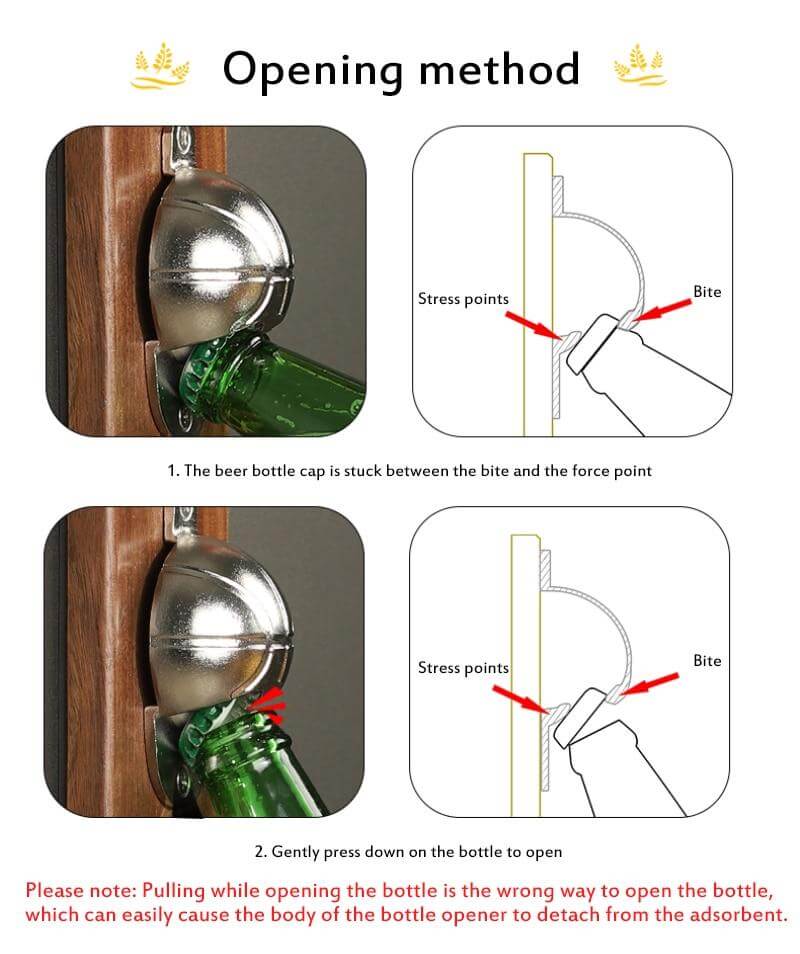 Opening method

Stress points

Bite

1. The beer bottle cap is stuck between the bite and the force point

Stress points

Bite

2. Gently press down on the bottle to open

Please note: Pulling while opening the bottle is the wrong way to open the bottle, which can easily cause the body of the bottle opener to detach from the adsorbent.