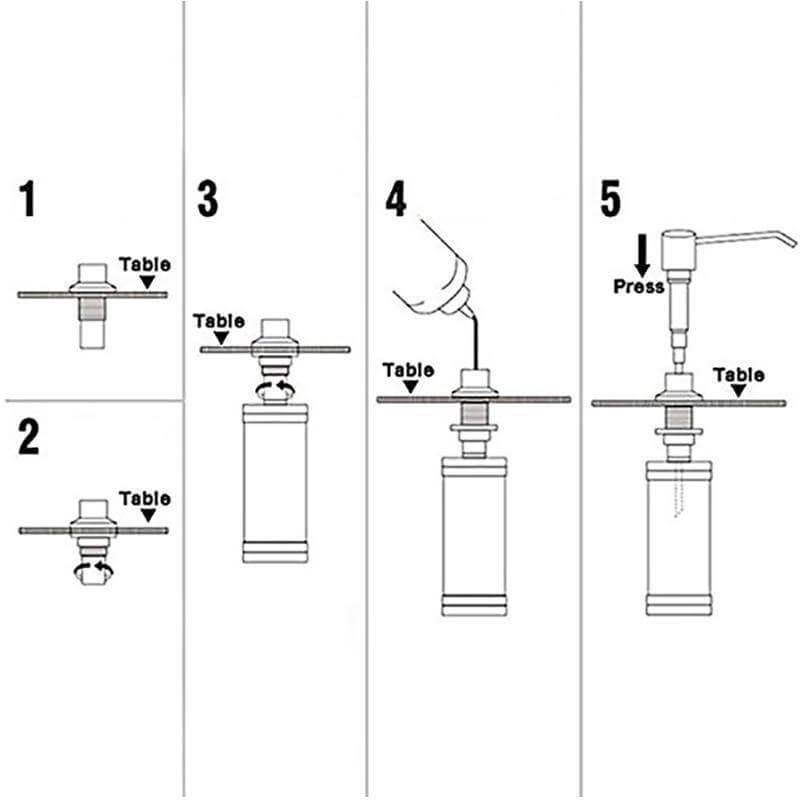 1

Table

2

Table

3

Table

4

Table

5

Press

Table