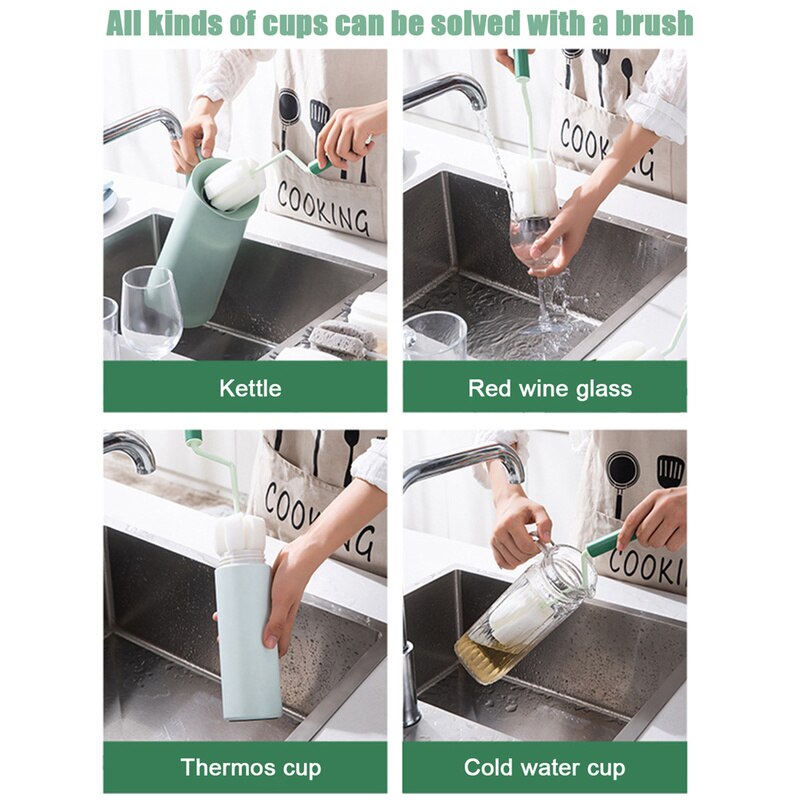 All kinds of cups can be solved with a brush

COOKING

Kettle

COOKING

Red wine glass

COOKING

Thermos cup

COOKI

Cold water cup