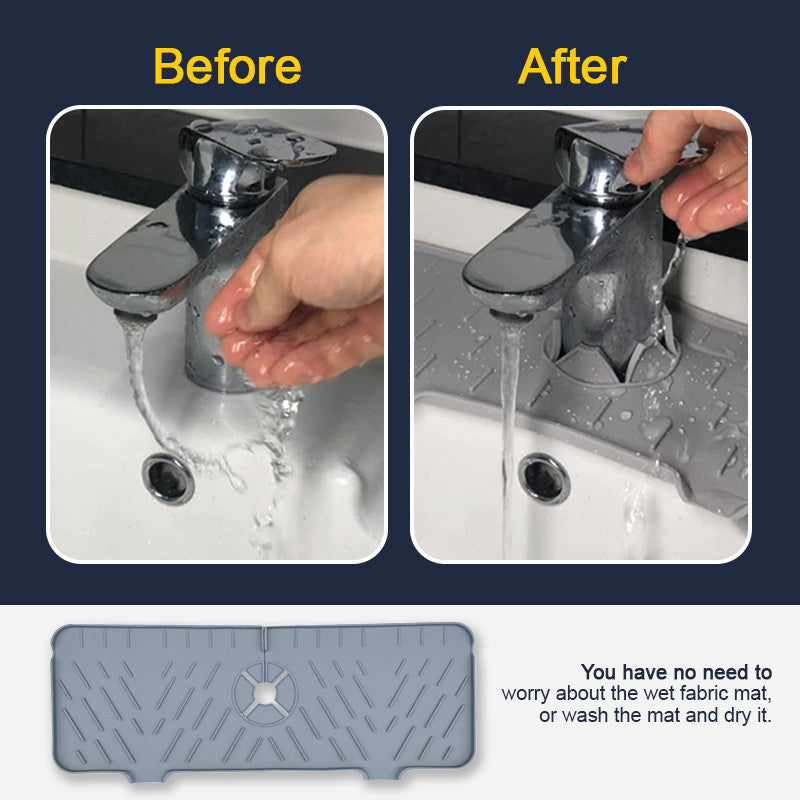 Before

After

You have no need to worry about the wet fabric mat, or wash the mat and dry it.