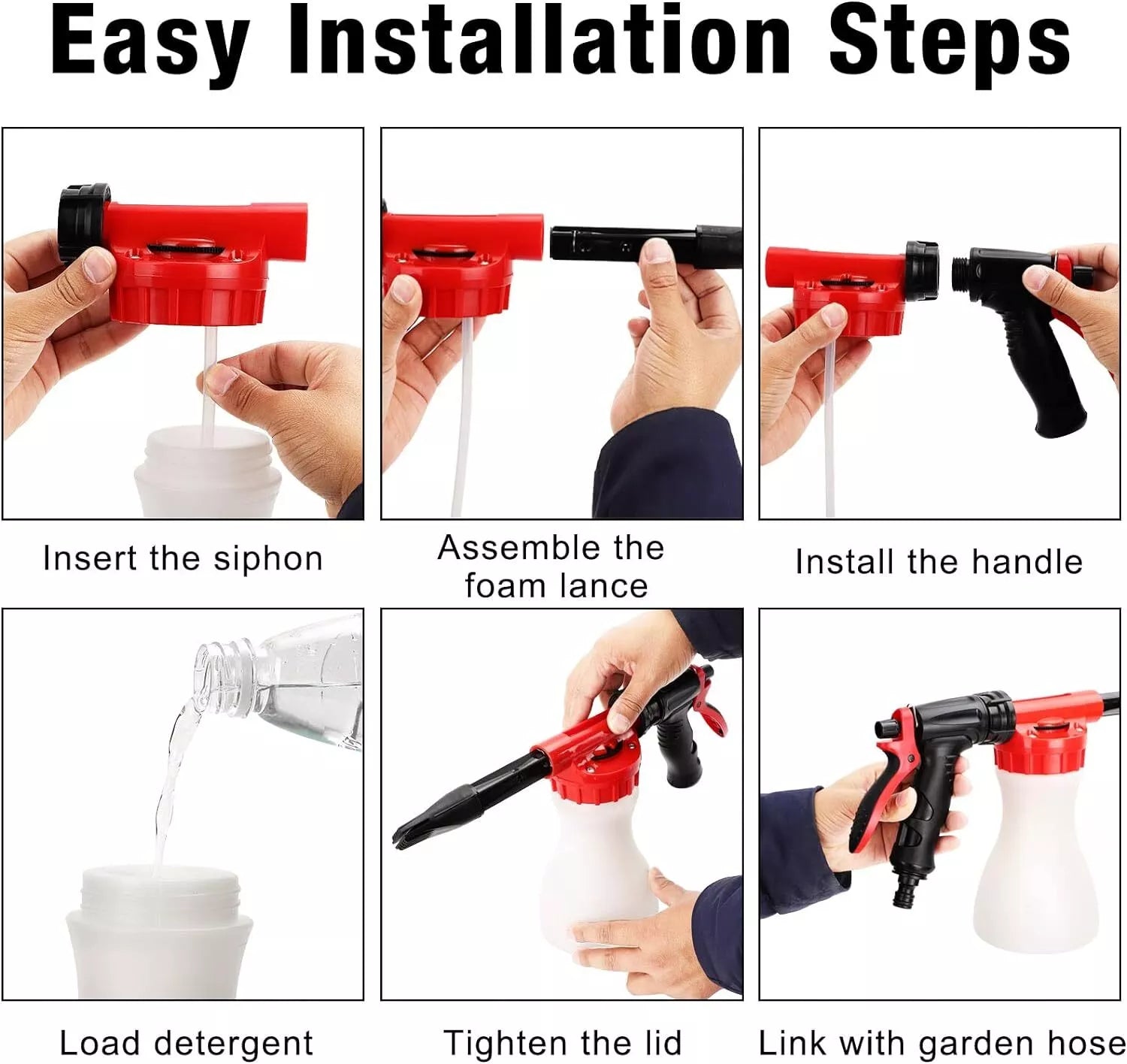 Easy Installation Steps

Insert the siphon

Assemble the foam lance

Install the handle

Load detergent

Tighten the lid

Link with garden hose