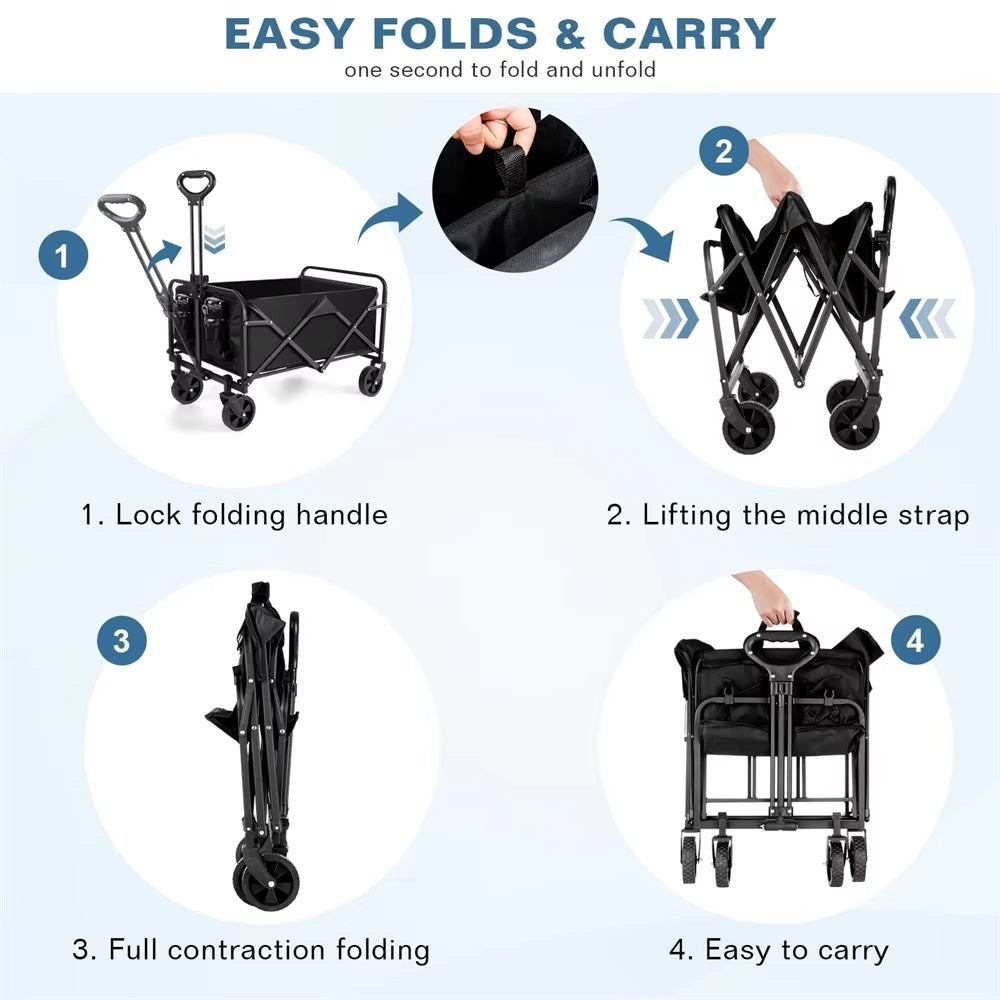 EASY FOLDS & CARRY
one second to fold and unfold

1

2

1. Lock folding handle

2. Lifting the middle strap

3

4

3. Full contraction folding

4. Easy to carry